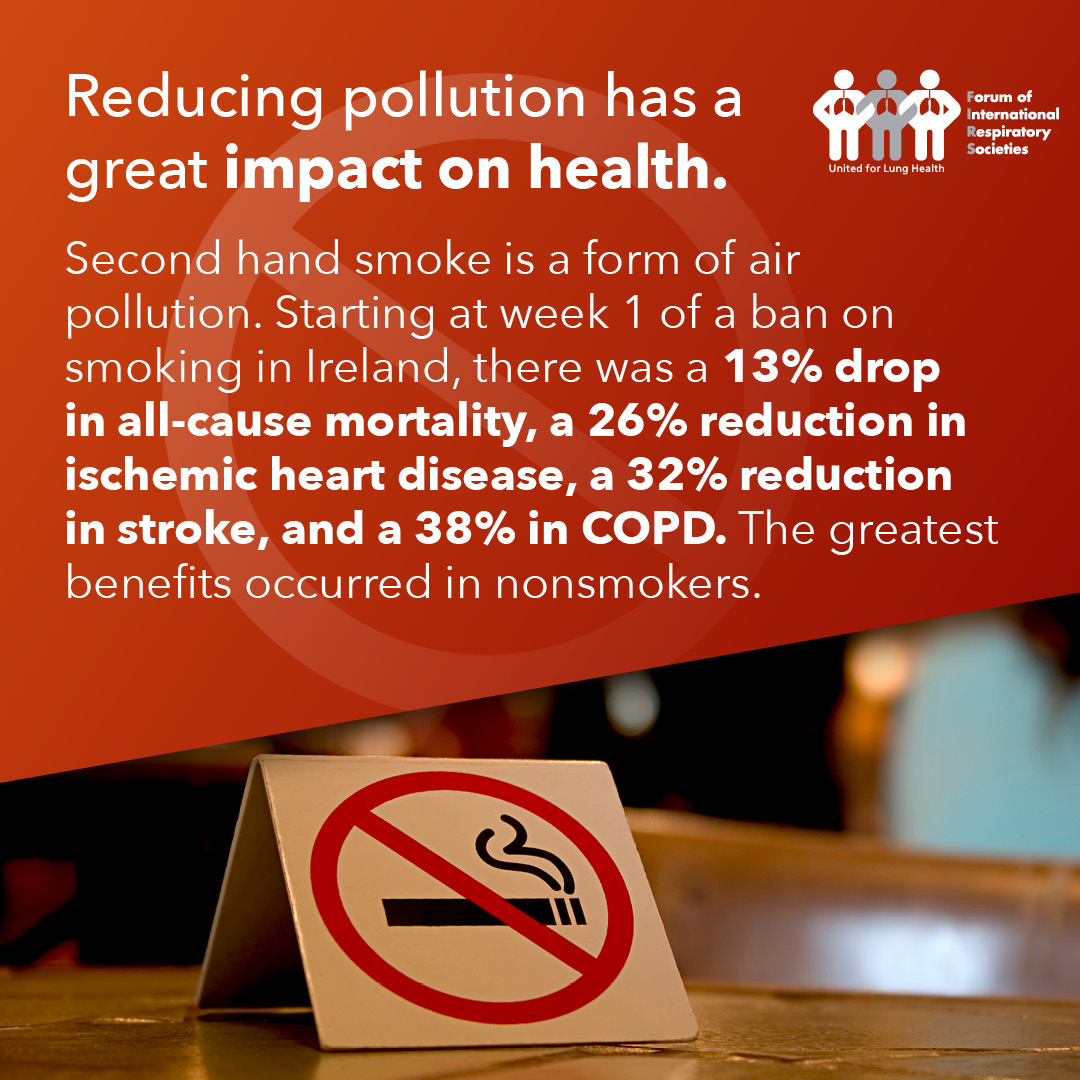 Reducing pollution has a great impact on health.

Forum of International Respiratory Societies
United for Lung Health

Second hand smoke is a form of air pollution. Starting at week 1 of a ban on smoking in Ireland, there was a 13% drop in all-cause mortality, a 26% reduction in ischemic heart disease, a 32% reduction in stroke, and a 38% in COPD. The greatest benefits occurred in nonsmokers.