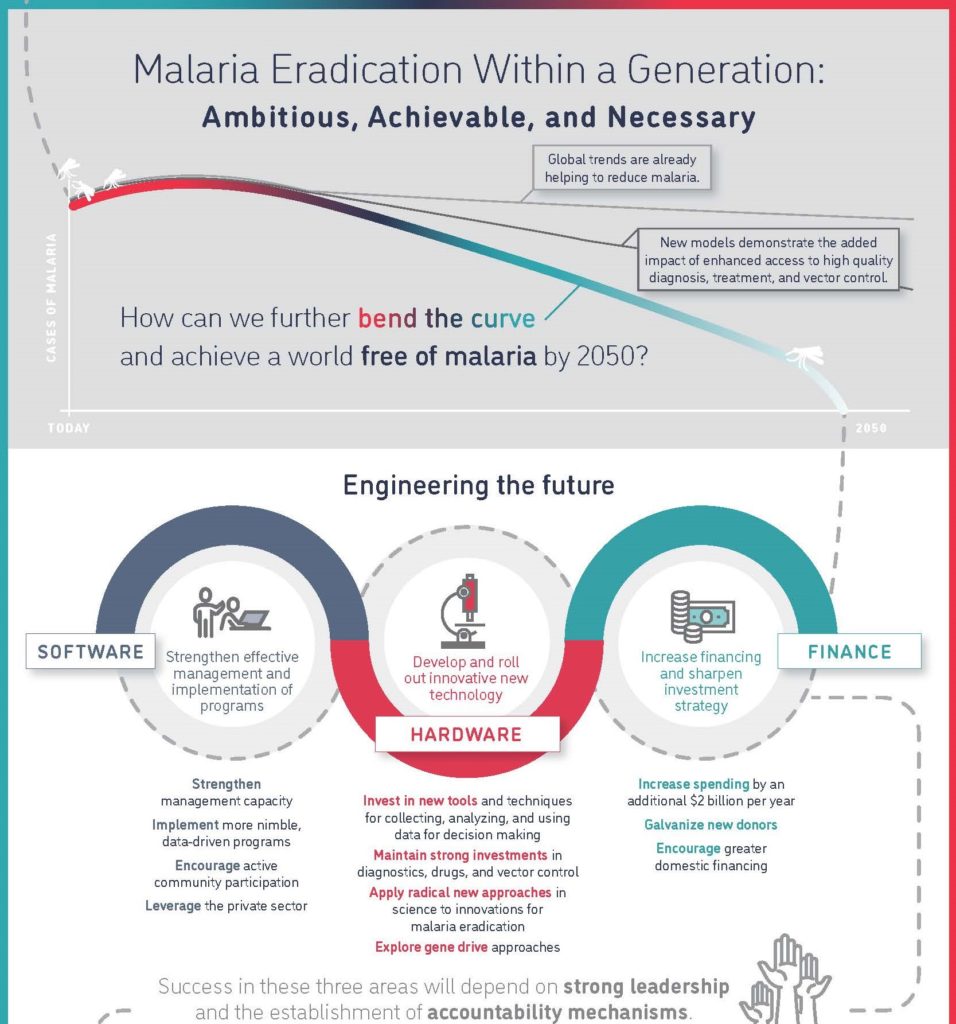 Malaria Eradication Within a Generation:
Ambitious, Achievable, and Necessary

Global trends are already helping to reduce malaria.

New models demonstrate the added impact of enhanced access to high quality diagnosis, treatment, and vector control.

CASES OF MALARIA

How can we further bend the curve and achieve a world free of malaria by 2050?

TODAY

2050

Engineering the future

SOFTWARE

Strengthen effective management and implementation of programs

Develop and roll out innovative new technology

HARDWARE

Increase financing and sharpen investment strategy

FINANCE

Strengthen management capacity

Implement more nimble, data-driven programs

Encourage active community participation

Leverage the private sector

Invest in new tools and techniques for collecting, analyzing, and using data for decision making

Maintain strong investments in diagnostics, drugs, and vector control

Apply radical new approaches in science to innovations for malaria eradication

Explore gene drive approaches

Increase spending by an additional $2 billion per year

Galvanize new donors

Encourage greater domestic financing

Success in these three areas will depend on strong leadership and the establishment of accountability mechanisms.